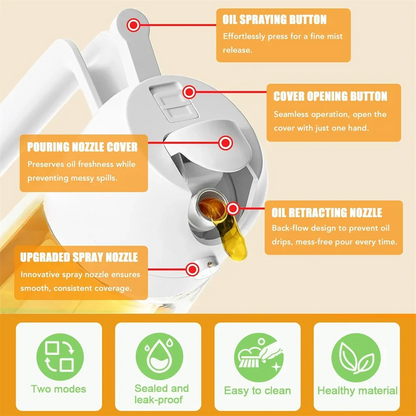 OIL SPRAYING BUTTON
Effortlessly press for a fine mist release.

COVER OPENING BUTTON
Seamless operation, open the cover with just one hand.

POURING NOZZLE COVER
Preserves oil freshness while preventing messy spills.

OIL RETRACTING NOZZLE
Back-flow design to prevent oil drips, mess-free pour every time.

UPGRADED SPRAY NOZZLE
Innovative spray nozzle ensures smooth, consistent coverage.

Two modes

Sealed and leak-proof

Easy to clean

Healthy material