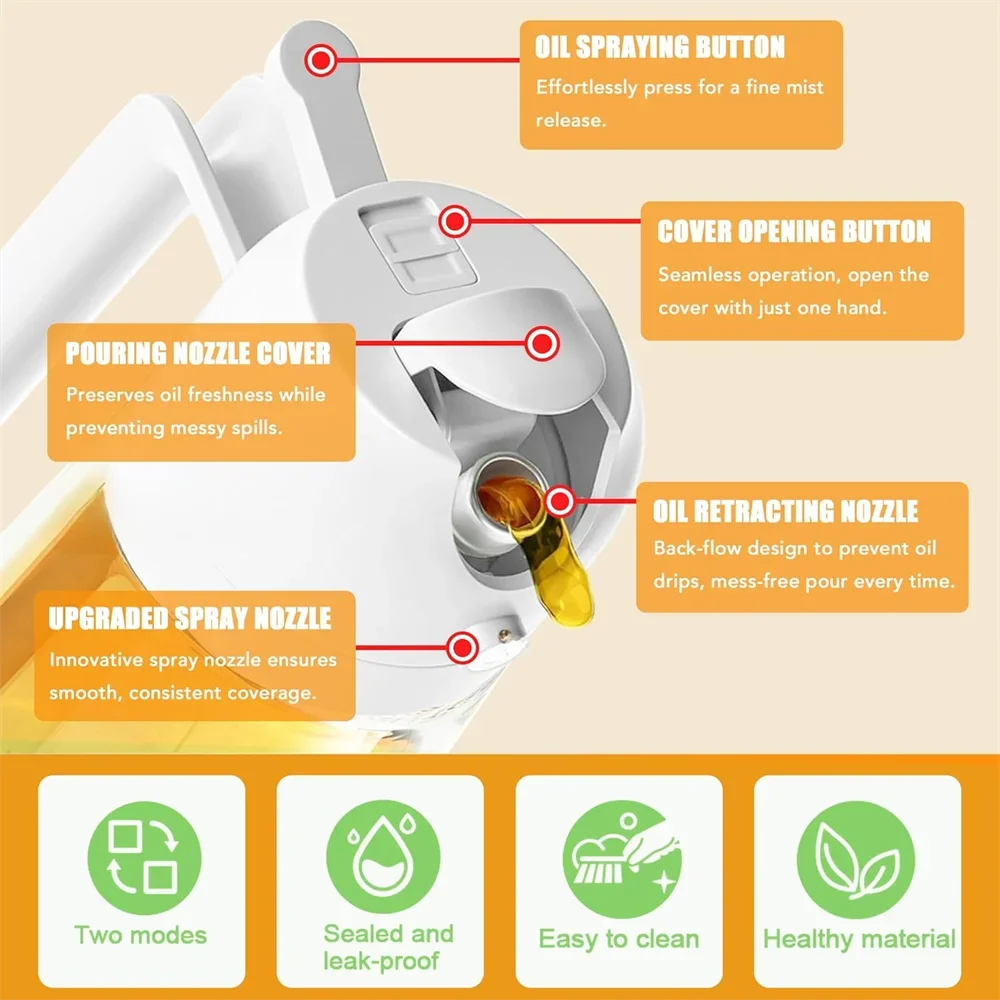 OIL SPRAYING BUTTON
Effortlessly press for a fine mist release.

COVER OPENING BUTTON
Seamless operation, open the cover with just one hand.

POURING NOZZLE COVER
Preserves oil freshness while preventing messy spills.

OIL RETRACTING NOZZLE
Back-flow design to prevent oil drips, mess-free pour every time.

UPGRADED SPRAY NOZZLE
Innovative spray nozzle ensures smooth, consistent coverage.

Two modes

Sealed and leak-proof

Easy to clean

Healthy material