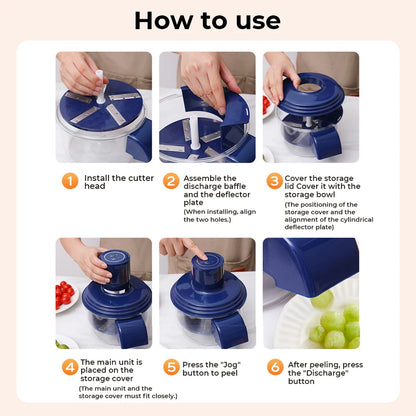 How to use

1 Install the cutter head

2 Assemble the discharge baffle and the deflector plate
(When installing, align the two holes.)

3 Cover the storage lid Cover it with the storage bowl
(The positioning of the storage cover and the alignment of the cylindrical deflector plate)

4 The main unit is placed on the storage cover
(The main unit and the storage cover must fit closely.)

5 Press the "Jog" button to peel

6 After peeling, press the "Discharge" button